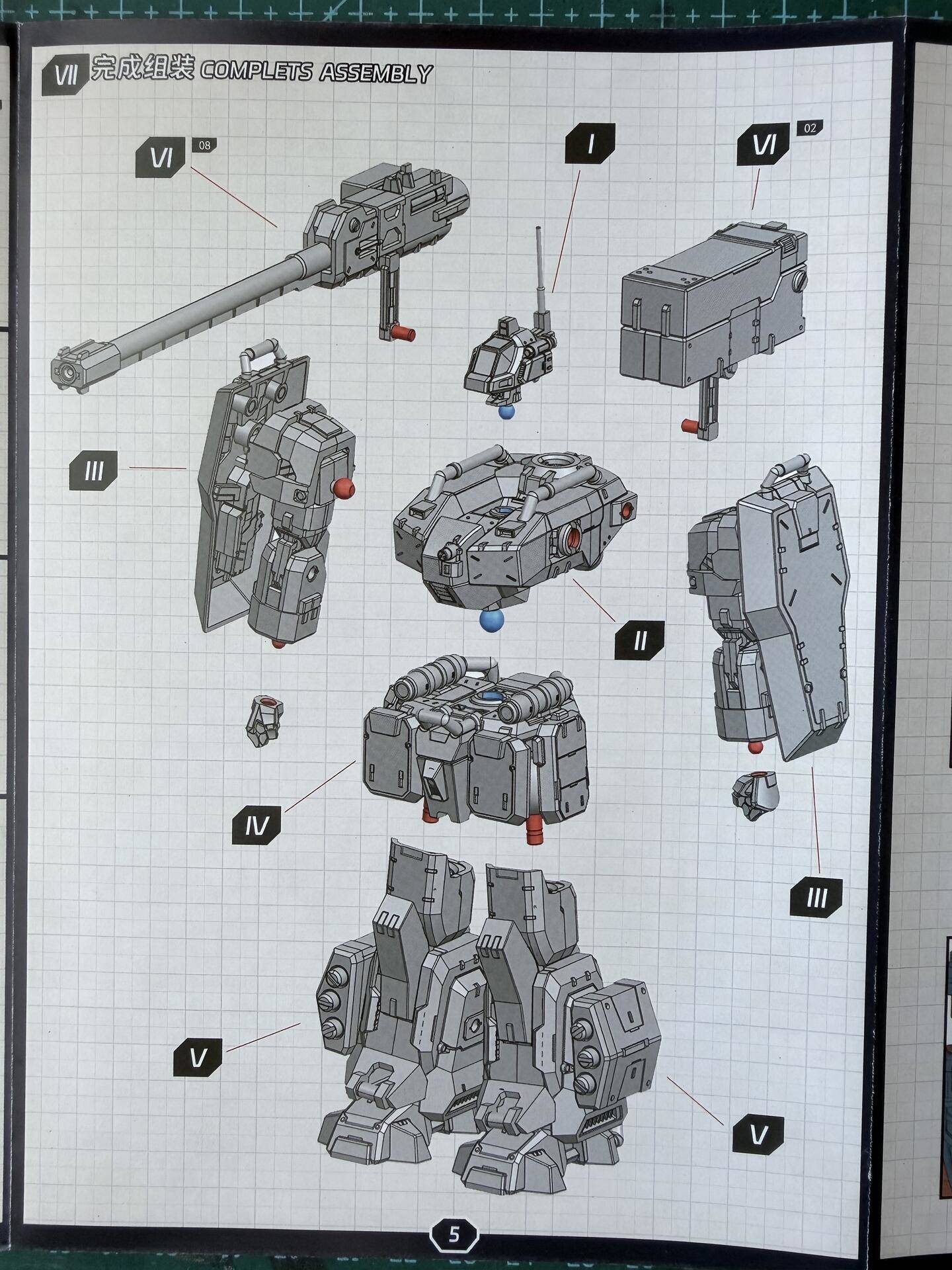 VII 完成组装 COMPLETS ASSEMBLY

VI 08

I

VI 02

III

II

IV

III

V

V

5