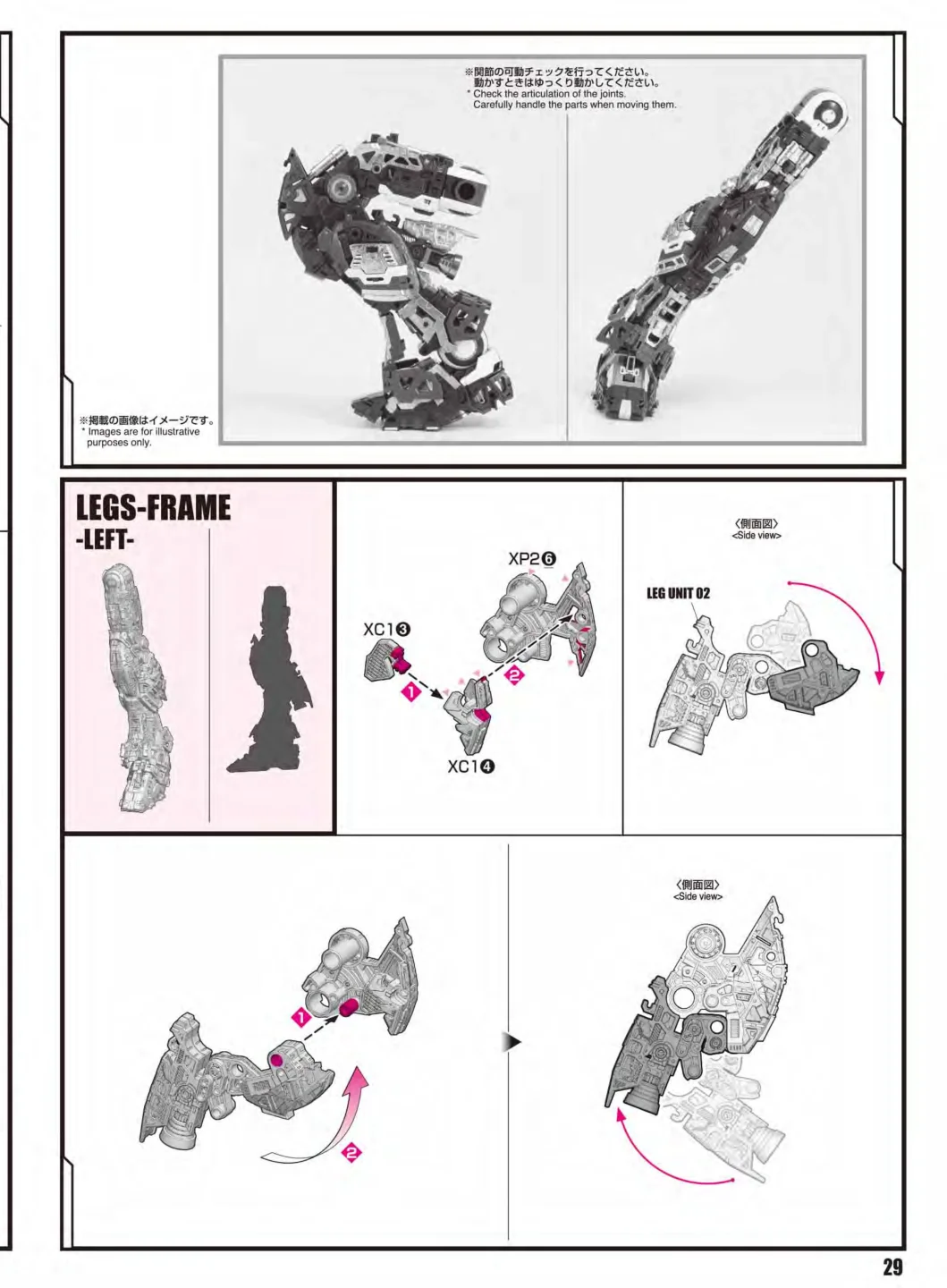 ※関節の可動チェックを行ってください。
動かすときはゆっくり動かしてください。
* Check the articulation of the joints.
Carefully handle the parts when moving them.

※掲載の画像はイメージです。
* Images are for illustrative purposes only.

LEGS-FRAME
-LEFT-

XP2❻
XC1❸
❶
❷
XC1❹

〈側面図〉
<Side view>
LEG UNIT 02

❶
❷

〈側面図〉
<Side view>

29