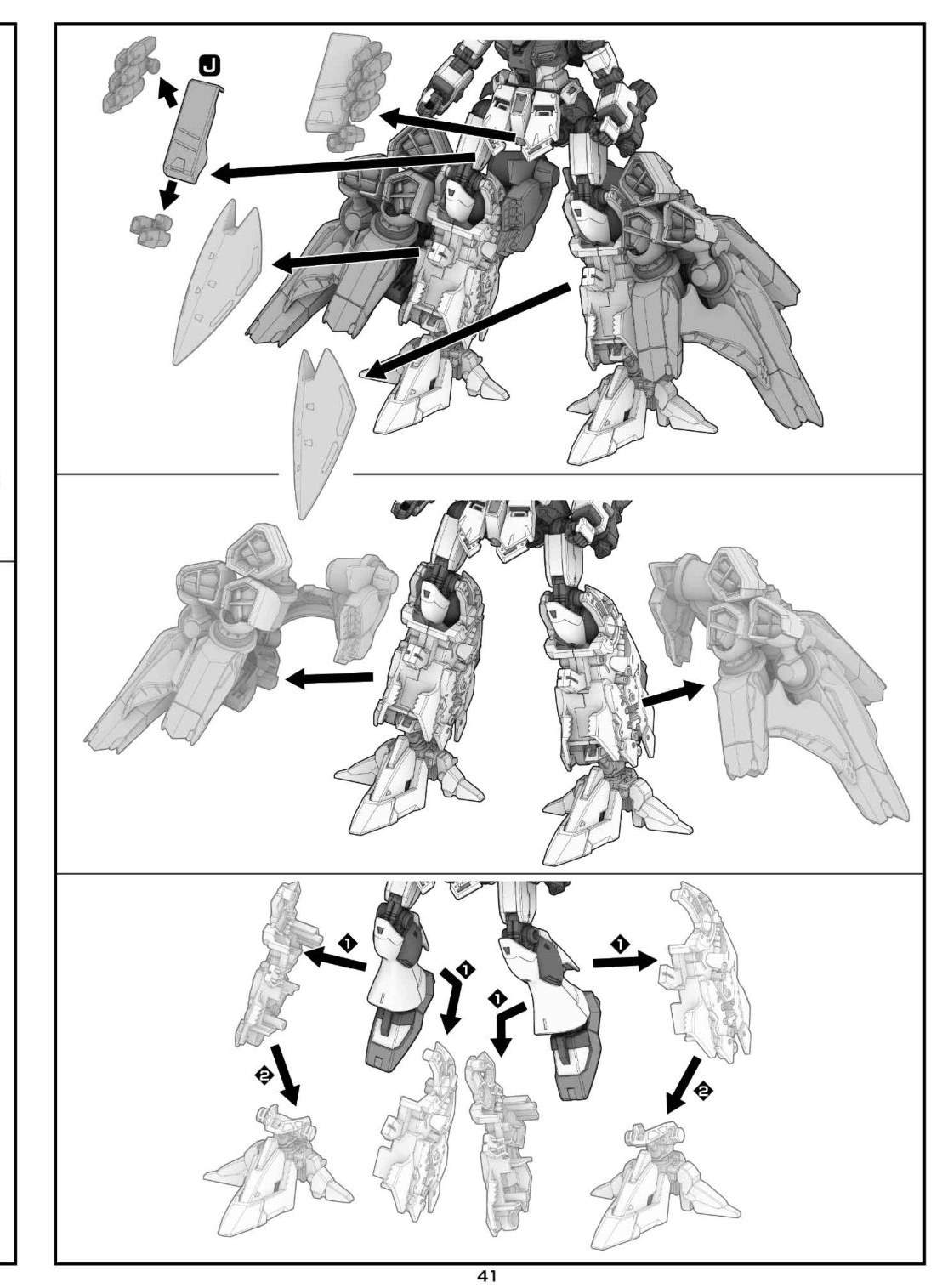 J

1
1
1
1
2
2

41