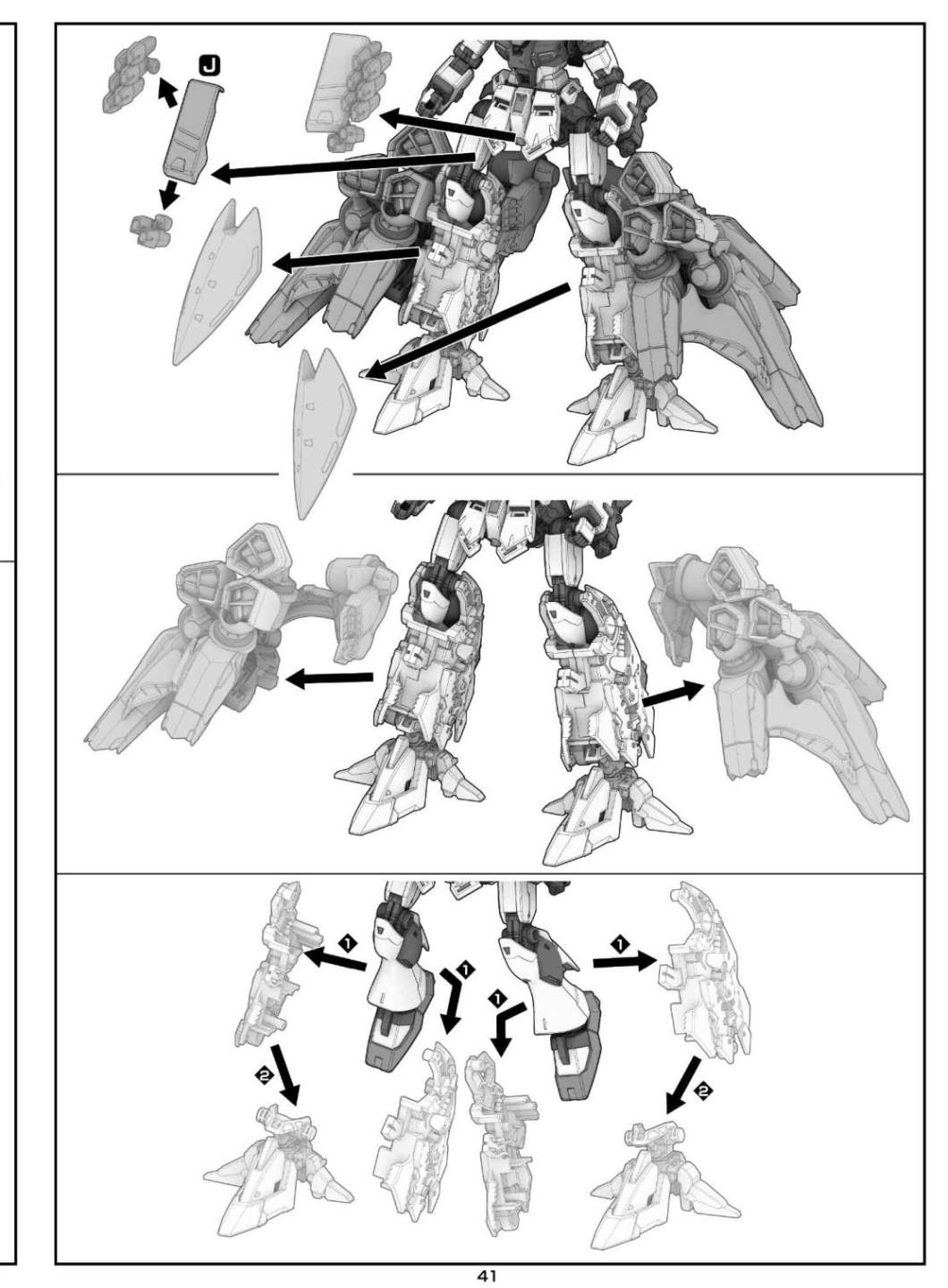 J

1
1
1
1
2
2

41